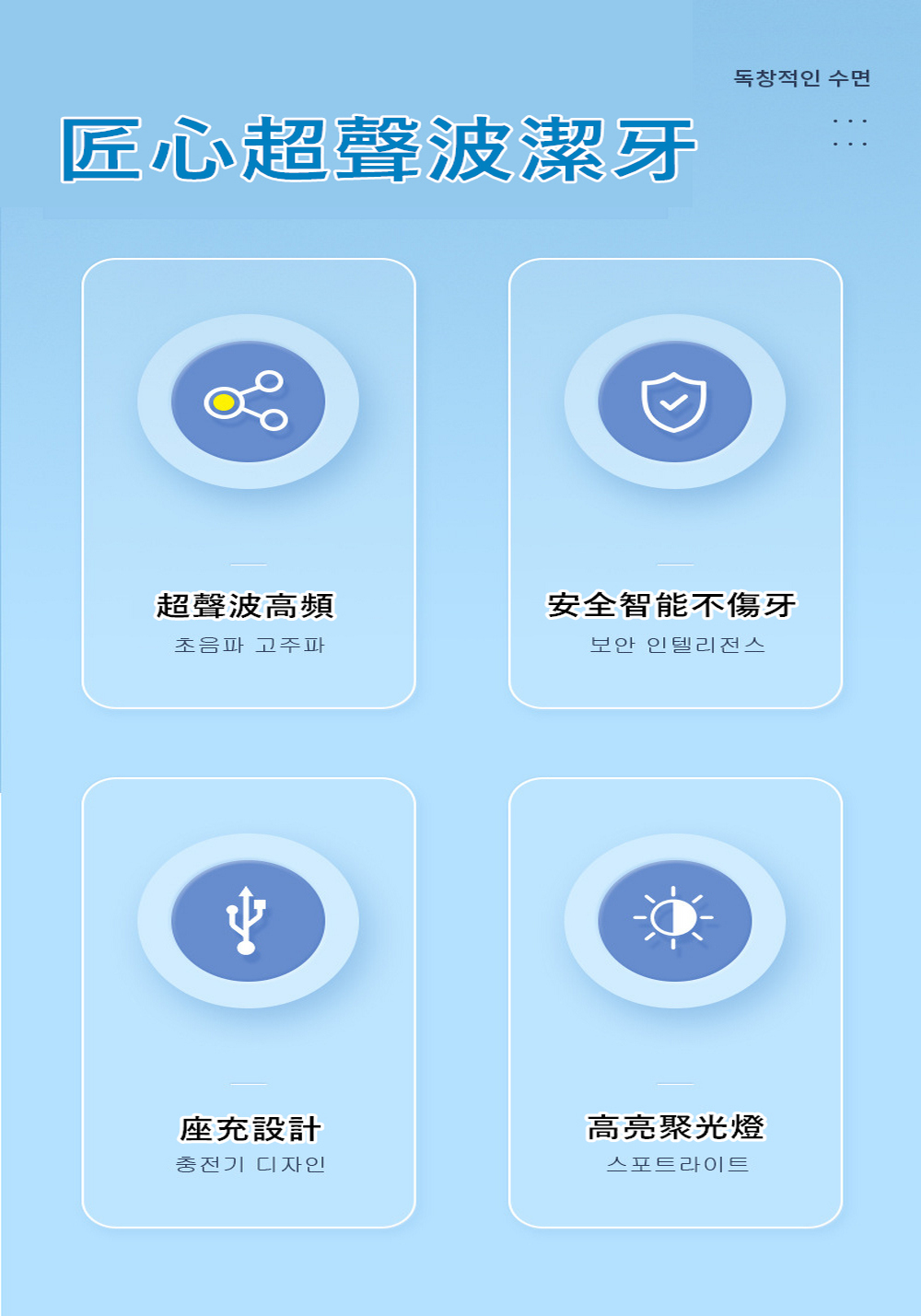 독창적인 수면

匠心超聲波潔牙

超聲波高頻
초음파 고주파

安全智能不傷牙
보안 인텔리전스

座充設計
충전기 디자인

高亮聚光燈
스포트라이트